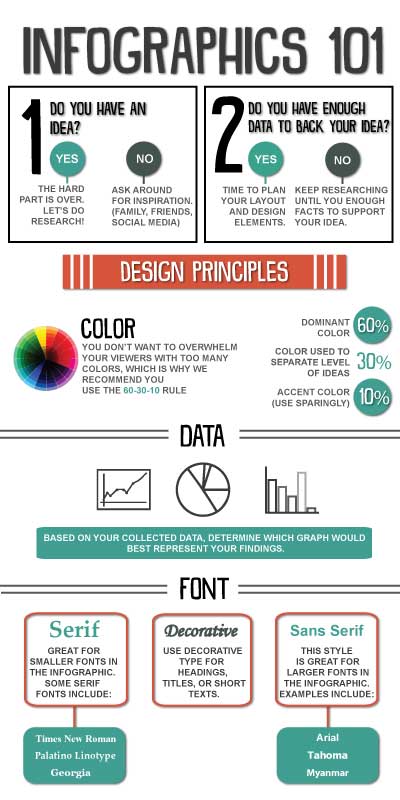 INFOGRAPHICS 101

1 DO YOU HAVE AN IDEA?

YES
THE HARD PART IS OVER. LET'S DO RESEARCH!

NO
ASK AROUND FOR INSPIRATION. (FAMILY, FRIENDS, SOCIAL MEDIA)

2 DO YOU HAVE ENOUGH DATA TO BACK YOUR IDEA?

YES
TIME TO PLAN YOUR LAYOUT AND DESIGN ELEMENTS.

NO
KEEP RESEARCHING UNTIL YOU ENOUGH FACTS TO SUPPORT YOUR IDEA.

DESIGN PRINCIPLES

COLOR
YOU DON'T WANT TO OVERWHELM YOUR VIEWERS WITH TOO MANY COLORS, WHICH IS WHY WE RECOMMEND YOU USE THE 60-30-10 RULE

DOMINANT COLOR 60%
COLOR USED TO SEPARATE LEVEL OF IDEAS 30%
ACCENT COLOR (USE SPARINGLY) 10%

DATA

BASED ON YOUR COLLECTED DATA, DETERMINE WHICH GRAPH WOULD BEST REPRESENT YOUR FINDINGS.

FONT

Serif
GREAT FOR SMALLER FONTS IN THE INFOGRAPHIC. SOME SERIF FONTS INCLUDE:

Times New Roman
Palatino Linotype
Georgia

Decorative
USE DECORATIVE TYPE FOR HEADINGS, TITLES, OR SHORT TEXTS.

Sans Serif
THIS STYLE IS GREAT FOR LARGER FONTS IN THE INFOGRAPHIC. EXAMPLES INCLUDE:

Arial
Tahoma
Myanmar